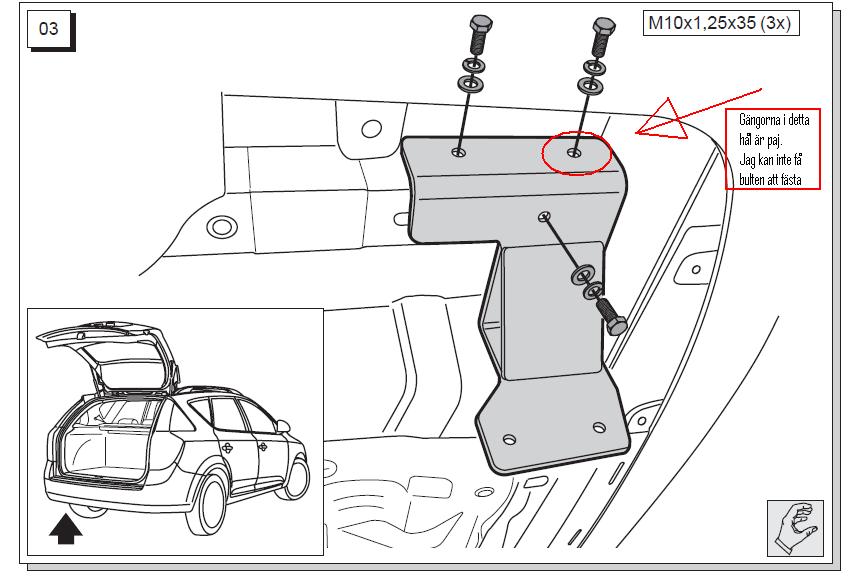 03

M10x1,25x35 (3x)

Gängorna i detta hål är paj.
Jag kan inte få bulten att fästa