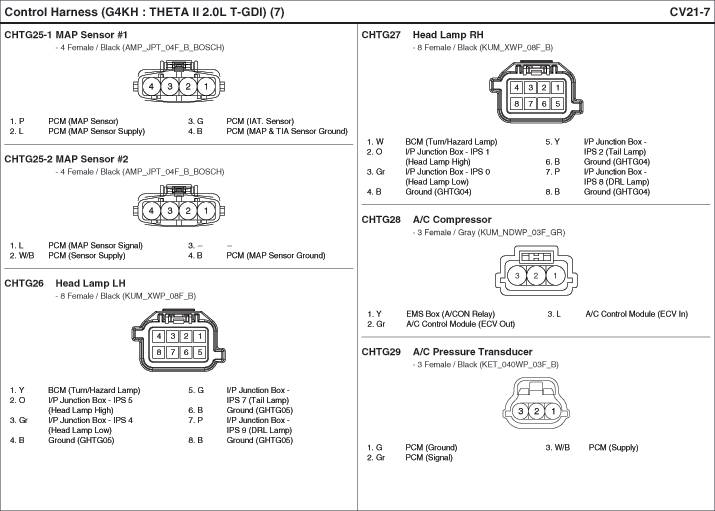 Control Harness (G4KH : THETA II 2.0L T-GDI) (7)

CV21-7

CHTG25-1 MAP Sensor #1
- 4 Female / Black (AMP_JPT_04F_B_BOSCH)

4 3 2 1

1. P PCM (MAP Sensor)
2. L PCM (MAP Sensor Supply)
3. G PCM (IAT. Sensor)
4. B PCM (MAP & TIA Sensor Ground)

CHTG25-2 MAP Sensor #2
- 4 Female / Black (AMP_JPT_04F_B_BOSCH)

4 3 2 1

1. L PCM (MAP Sensor Signal)
2. W/B PCM (Sensor Supply)
3. – –
4. B PCM (MAP Sensor Ground)

CHTG26 Head Lamp LH
- 8 Female / Black (KUM_XWP_08F_B)

4 3 2 1
8 7 6 5

1. Y BCM (Turn/Hazard Lamp)
2. O I/P Junction Box - IPS 5 (Head Lamp High)
3. Gr I/P Junction Box - IPS 4 (Head Lamp Low)
4. B Ground (GHTG05)
5. G I/P Junction Box - IPS 7 (Tail Lamp)
6. B Ground (GHTG05)
7. P I/P Junction Box - IPS 9 (DRL Lamp)
8. B Ground (GHTG05)

CHTG27 Head Lamp RH
- 8 Female / Black (KUM_XWP_08F_B)

4 3 2 1
8 7 6 5

1. W BCM (Turn/Hazard Lamp)
2. O I/P Junction Box - IPS 1 (Head Lamp High)
3. Gr I/P Junction Box - IPS 0 (Head Lamp Low)
4. B Ground (GHTG04)
5. Y I/P Junction Box - IPS 2 (Tail Lamp)
6. B Ground (GHTG04)
7. P I/P Junction Box - IPS 8 (DRL Lamp)
8. B Ground (GHTG04)

CHTG28 A/C Compressor
- 3 Female / Gray (KUM_NDWP_03F_GR)

3 2 1

1. Y EMS Box (A/CON Relay)
2. Gr A/C Control Module (ECV Out)
3. L A/C Control Module (ECV In)

CHTG29 A/C Pressure Transducer
- 3 Female / Black (KET_040WP_03F_B)

3 2 1

1. G PCM (Ground)
2. Gr PCM (Signal)
3. W/B PCM (Supply)